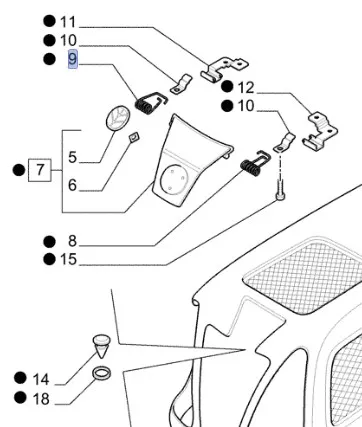 11
10
9
12
10
5
7
6
8
15
14
18